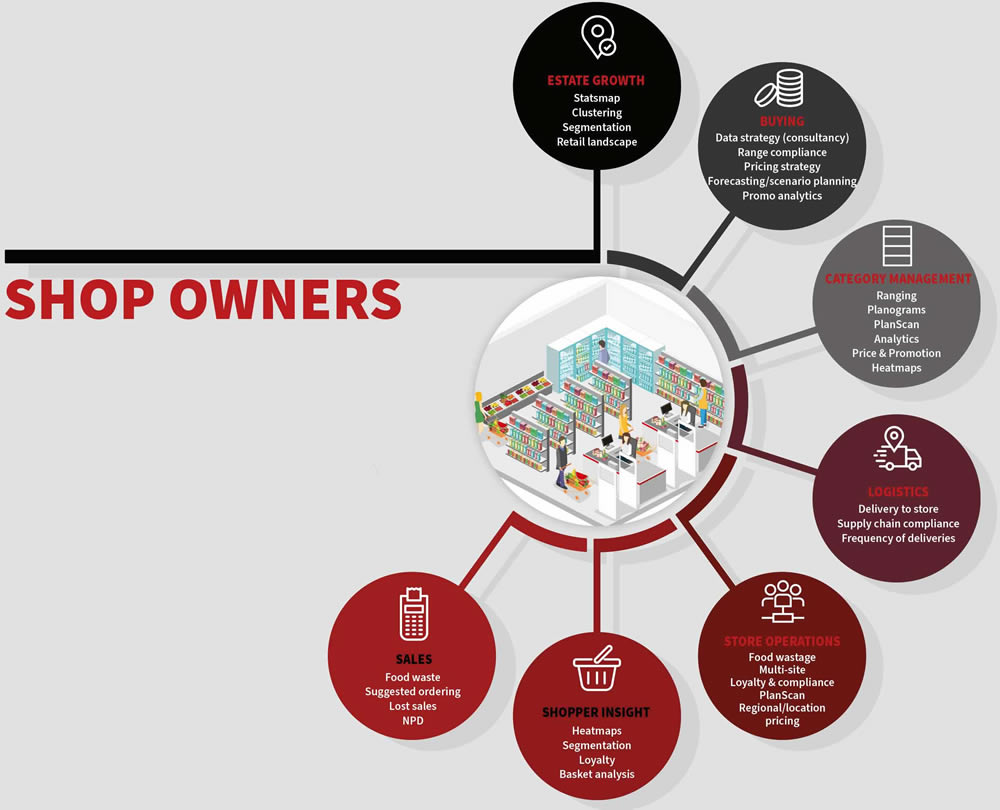 SHOP OWNERS

ESTATE GROWTH
Statsmap
Clustering
Segmentation
Retail landscape

BUYING
Data strategy (consultancy)
Range compliance
Pricing strategy
Forecasting/scenario planning
Promo analytics

CATEGORY MANAGEMENT
Ranging
Planograms
PlanScan
Analytics
Price & Promotion
Heatmaps

LOGISTICS
Delivery to store
Supply chain compliance
Frequency of deliveries

STORE OPERATIONS
Food wastage
Multi-site
Loyalty & compliance
PlanScan
Regional/location pricing

SHOPPER INSIGHT
Heatmaps
Segmentation
Loyalty
Basket analysis

SALES
Food waste
Suggested ordering
Lost sales
NPD